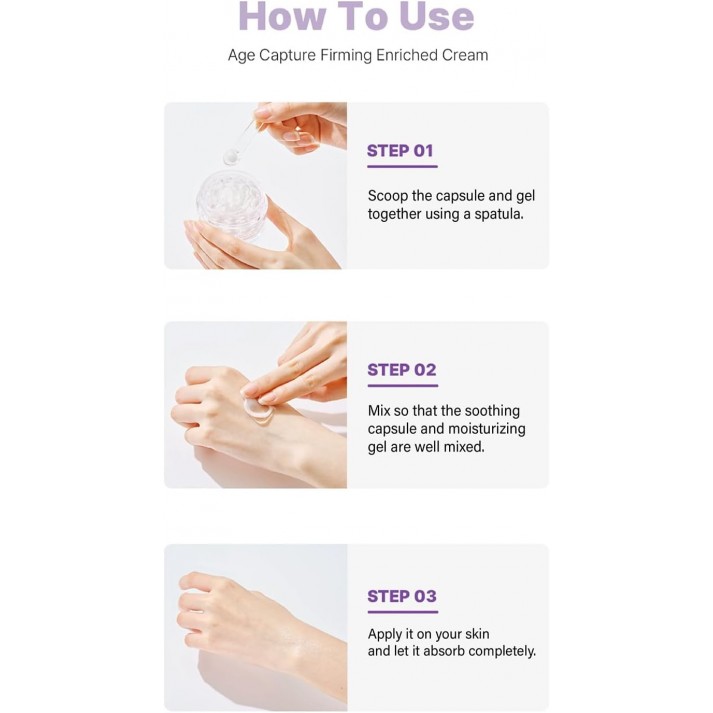 How To Use

Age Capture Firming Enriched Cream

STEP 01

Scoop the capsule and gel together using a spatula.

STEP 02

Mix so that the soothing capsule and moisturizing gel are well mixed.

STEP 03

Apply it on your skin and let it absorb completely.